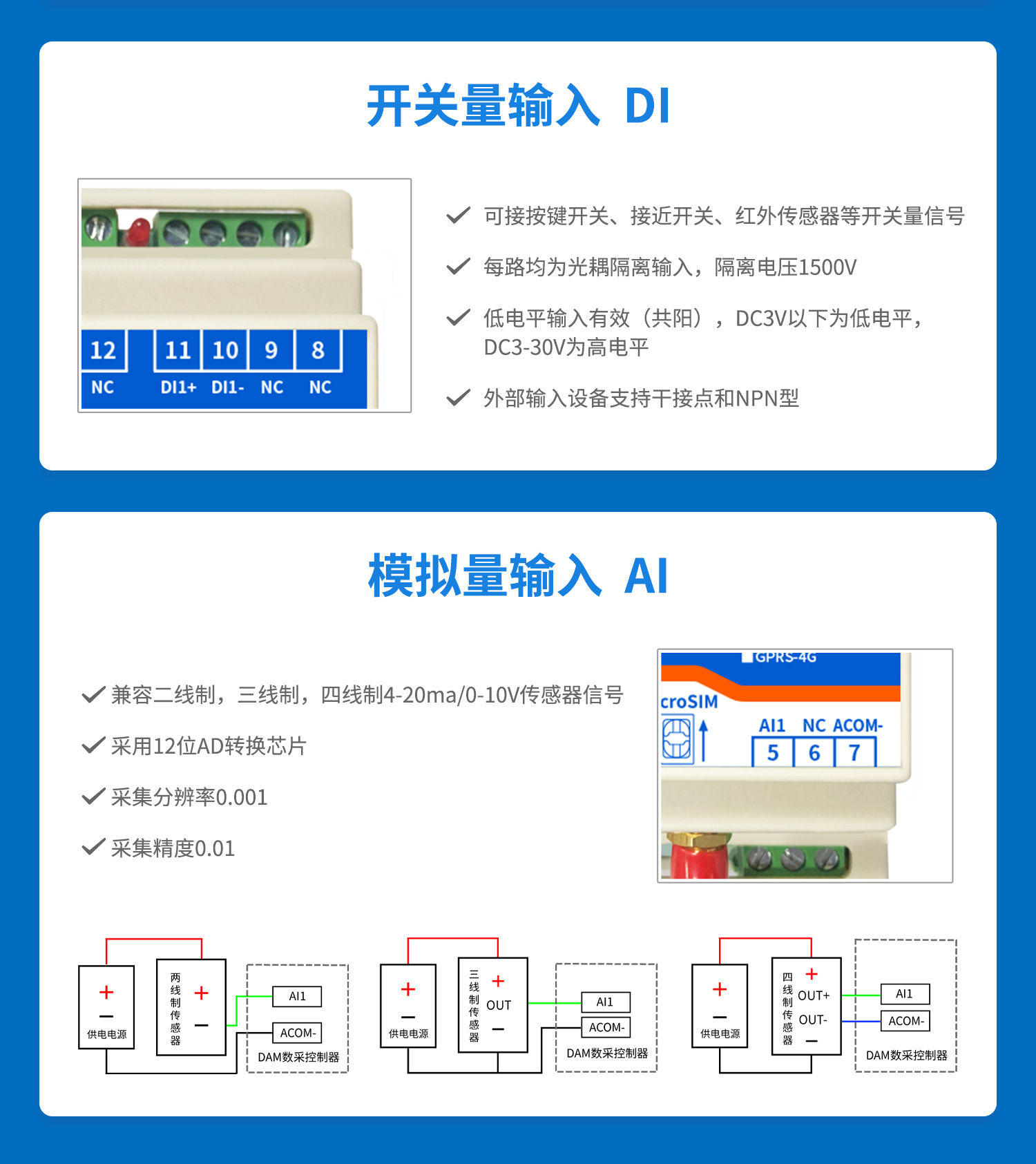 开关量输入 DI

12 11 10 9 8
NC DI1+ DI1- NC NC

可接按键开关、接近开关、红外传感器等开关量信号

每路均为光耦隔离输入，隔离电压1500V

低电平输入有效（共阳），DC3V以下为低电平，DC3-30V为高电平

外部输入设备支持干接点和NPN型

模拟量输入 AI

兼容二线制，三线制，四线制4-20ma/0-10V传感器信号

采用12位AD转换芯片

采集分辨率0.001

采集精度0.01

GPRS-4G
croSIM
AI1 NC ACOM-
5 6 7

+
—
供电电源
两线制传感器
+
—
AI1
ACOM-
DAM数采控制器

+
—
供电电源
三线制传感器
+
OUT
—
AI1
ACOM-
DAM数采控制器

+
—
供电电源
四线制传感器
+
OUT+
OUT-
—
AI1
ACOM-
DAM数采控制器